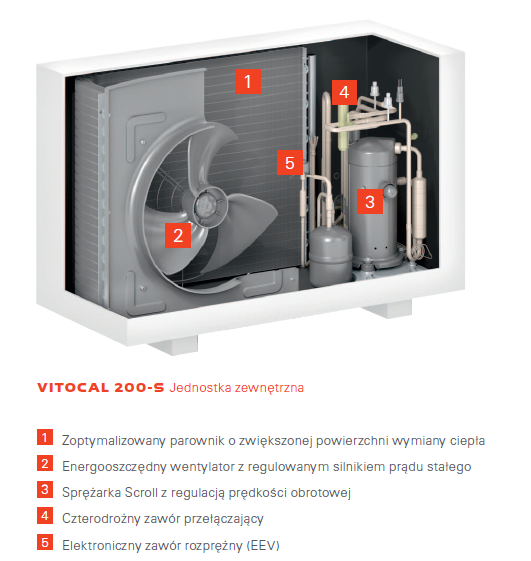 1

4

5

3

2

VITOCAL 200-S Jednostka zewnętrzna

1 Zoptymalizowany parownik o zwiększonej powierzchni wymiany ciepła

2 Energooszczędny wentylator z regulowanym silnikiem prądu stałego

3 Sprężarka Scroll z regulacją prędkości obrotowej

4 Czterodrożny zawór przełączający

5 Elektroniczny zawór rozprężny (EEV)