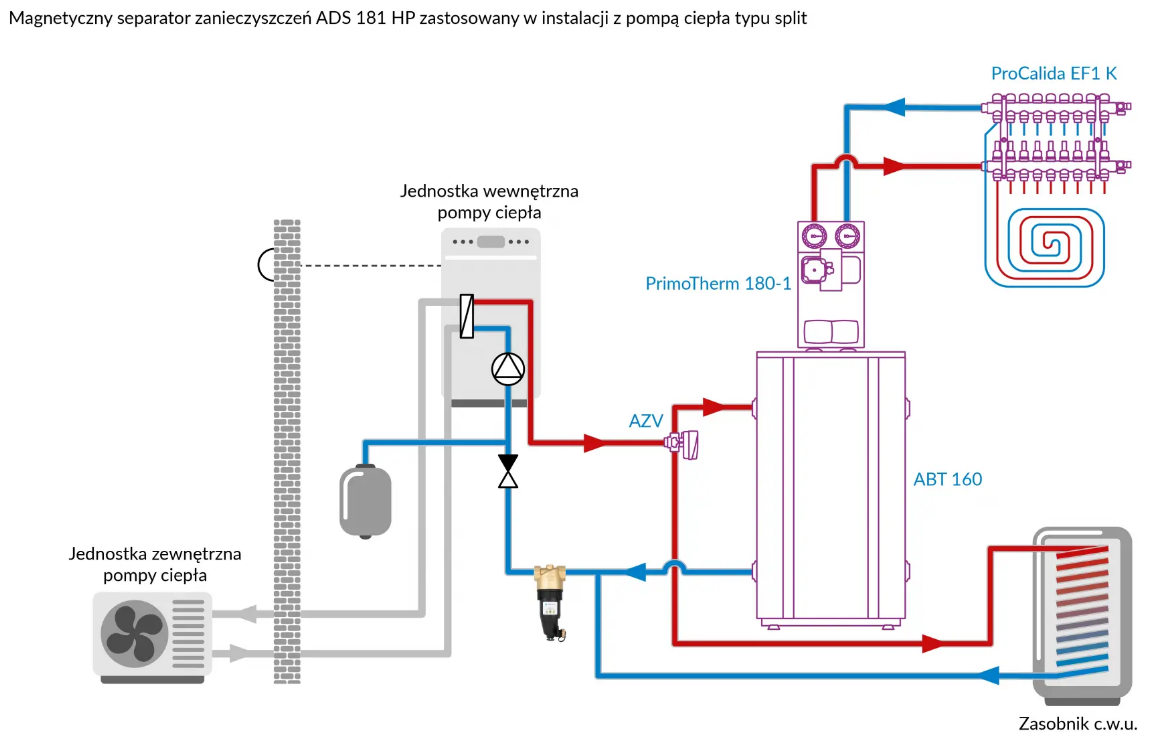 Magnetyczny separator zanieczyszczeń ADS 181 HP zastosowany w instalacji z pompą ciepła typu split

ProCalida EF1 K

Jednostka wewnętrzna pompy ciepła

PrimoTherm 180-1

AZV

ABT 160

Jednostka zewnętrzna pompy ciepła

Zasobnik c.w.u.