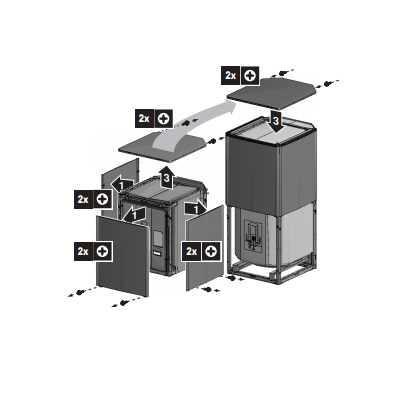 2x

2x

3

3

1

2x

1

1

2x

2x