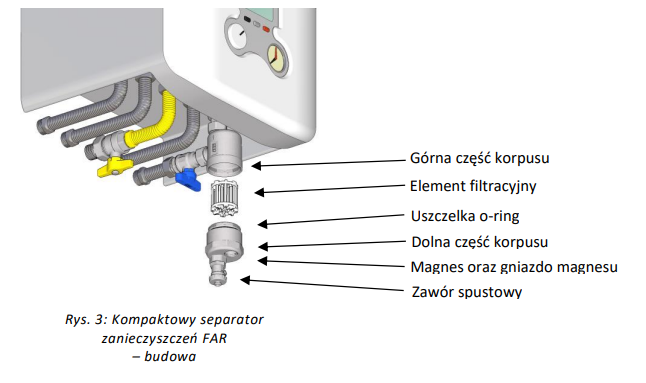 Górna część korpusu
Element filtracyjny
Uszczelka o-ring
Dolna część korpusu
Magnes oraz gniazdo magnesu
Zawór spustowy

Rys. 3: Kompaktowy separator zanieczyszczeń FAR – budowa