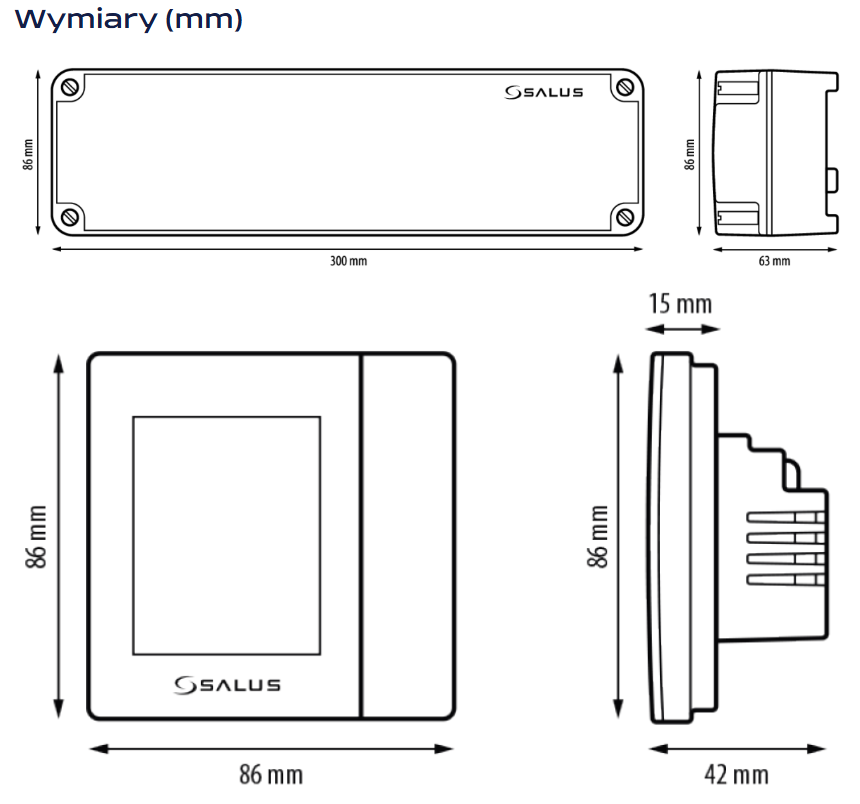 Wymiary (mm)

86 mm

SALUS

300 mm

86 mm

63 mm

15 mm

86 mm

SALUS

86 mm

86 mm

42 mm