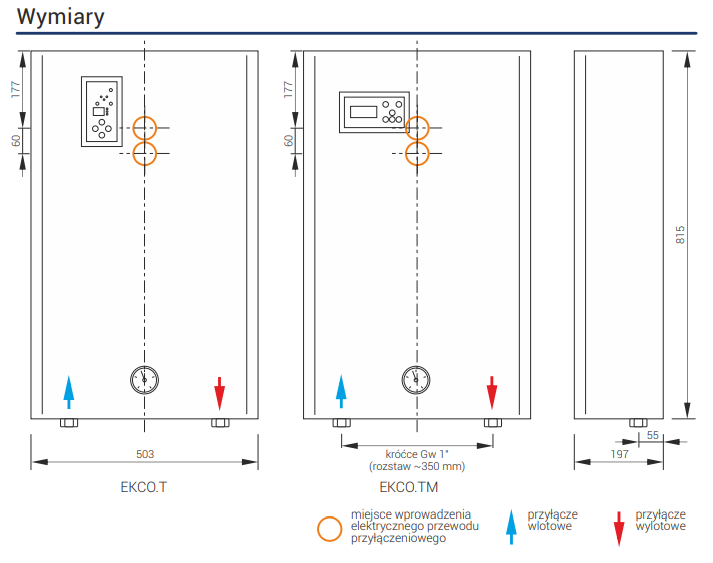 Wymiary

177

60

503

EKCO.T

177

60

króćce Gw 1"
(rozstaw ~350 mm)

EKCO.TM

815

55

197

miejsce wprowadzenia elektrycznego przewodu przyłączeniowego

przyłącze wlotowe

przyłącze wylotowe