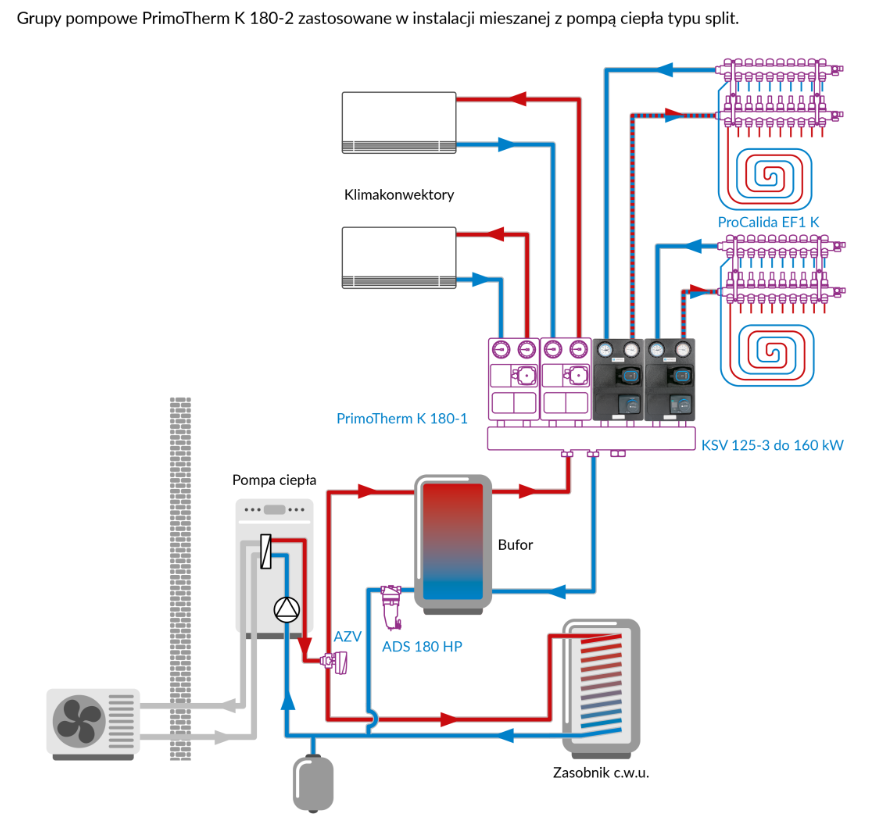 Grupy pompowe PrimoTherm K 180-2 zastosowane w instalacji mieszanej z pompą ciepła typu split.

Klimakonwektory

ProCalida EF1 K

PrimoTherm K 180-1

KSV 125-3 do 160 kW

Pompa ciepła

Bufor

AZV

ADS 180 HP

Zasobnik c.w.u.