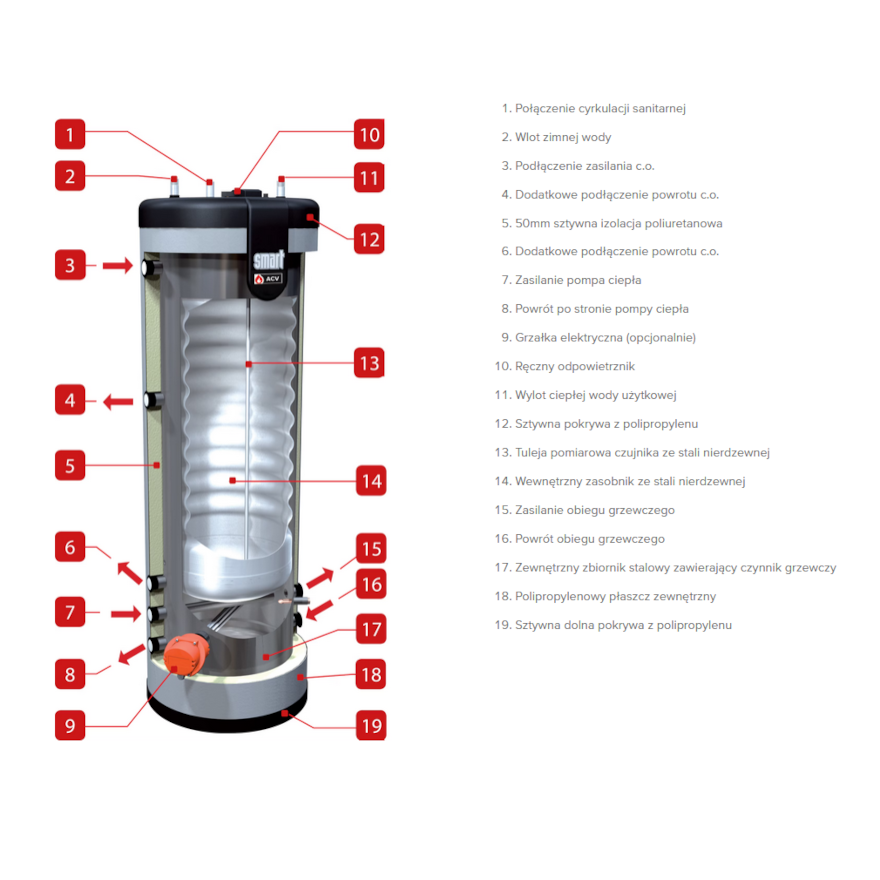 1
2
3
4
5
6
7
8
9
10
11
12
13
14
15
16
17
18
19

smart
ACV

1. Połączenie cyrkulacji sanitarnej
2. Wlot zimnej wody
3. Podłączenie zasilania c.o.
4. Dodatkowe podłączenie powrotu c.o.
5. 50mm sztywna izolacja poliuretanowa
6. Dodatkowe podłączenie powrotu c.o.
7. Zasilanie pompa ciepła
8. Powrót po stronie pompy ciepła
9. Grzałka elektryczna (opcjonalnie)
10. Ręczny odpowietrznik
11. Wylot ciepłej wody użytkowej
12. Sztywna pokrywa z polipropylenu
13. Tuleja pomiarowa czujnika ze stali nierdzewnej
14. Wewnętrzny zasobnik ze stali nierdzewnej
15. Zasilanie obiegu grzewczego
16. Powrót obiegu grzewczego
17. Zewnętrzny zbiornik stalowy zawierający czynnik grzewczy
18. Polipropylenowy płaszcz zewnętrzny
19. Sztywna dolna pokrywa z polipropylenu