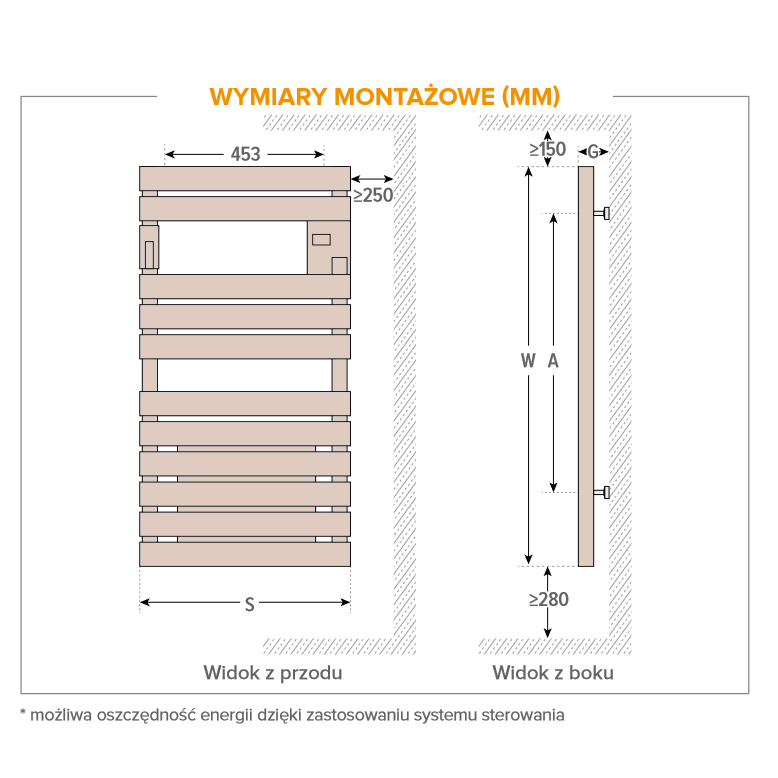 WYMIARY MONTAŻOWE (MM)

453

≥250

S

Widok z przodu

≥150

G

W

A

≥280

Widok z boku

* możliwa oszczędność energii dzięki zastosowaniu systemu sterowania