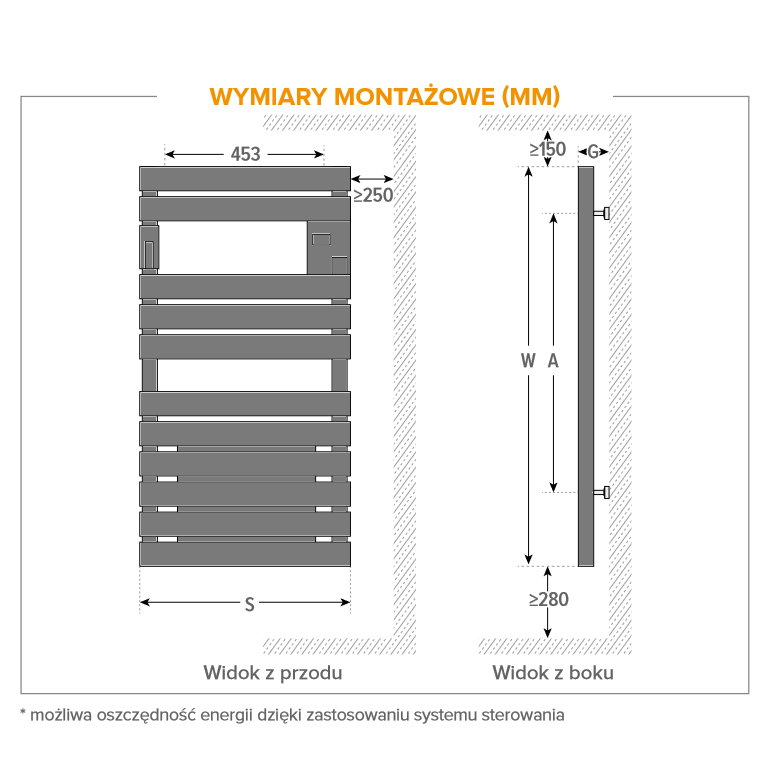 WYMIARY MONTAŻOWE (MM)

453

≥250

S

Widok z przodu

≥150

G

W

A

≥280

Widok z boku

* możliwa oszczędność energii dzięki zastosowaniu systemu sterowania