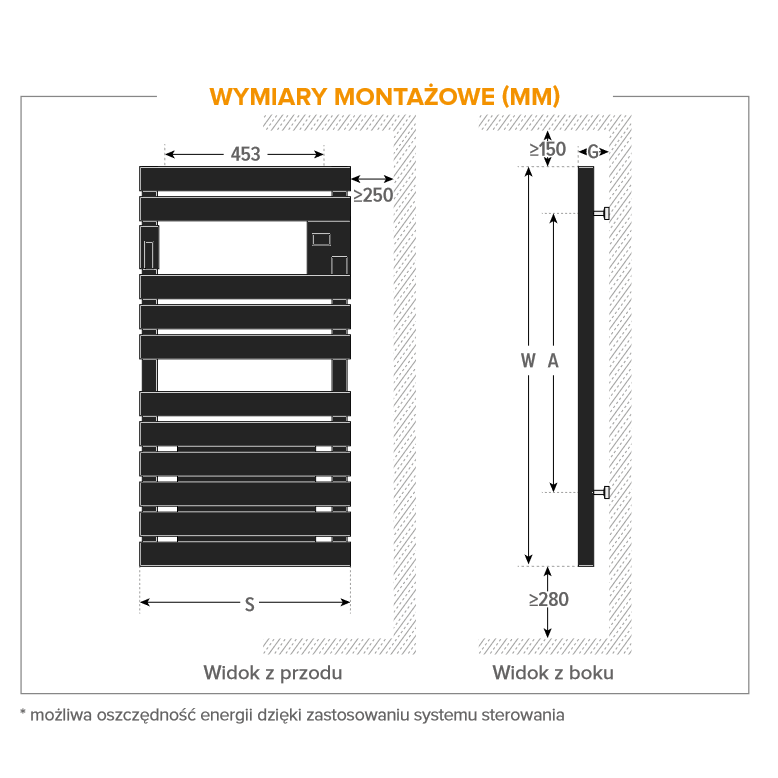 WYMIARY MONTAŻOWE (MM)

453

≥250

S

Widok z przodu

≥150

G

W

A

≥280

Widok z boku

* możliwa oszczędność energii dzięki zastosowaniu systemu sterowania