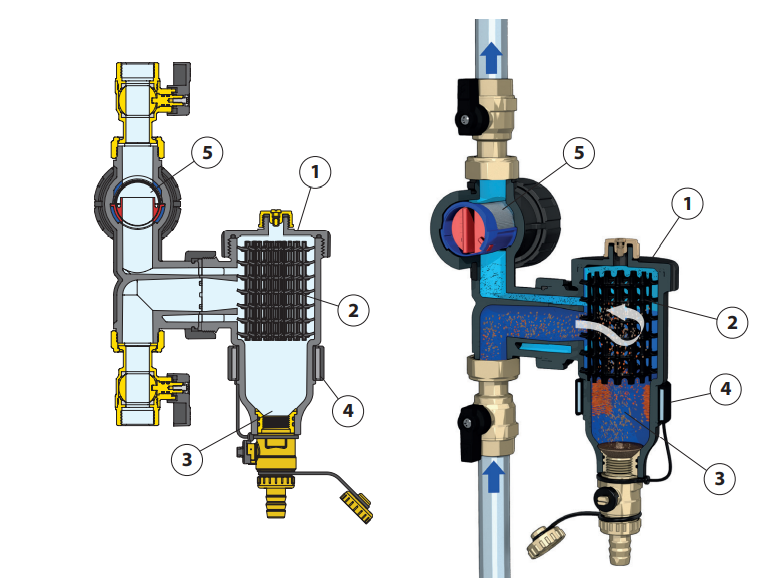 5
1
2
4
3
5
1
2
4
3