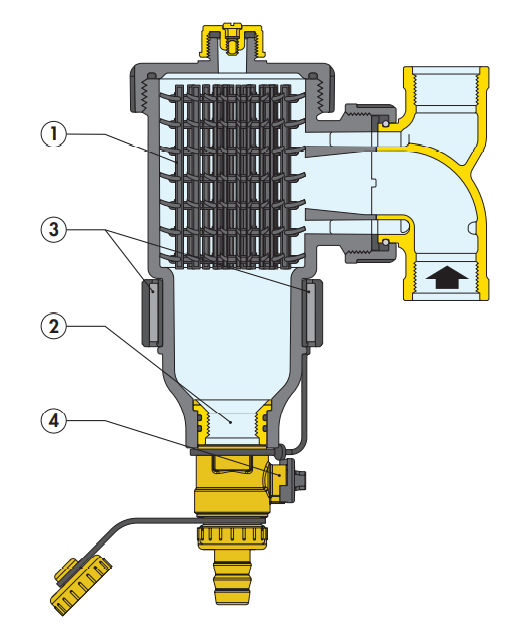 1

3

2

4