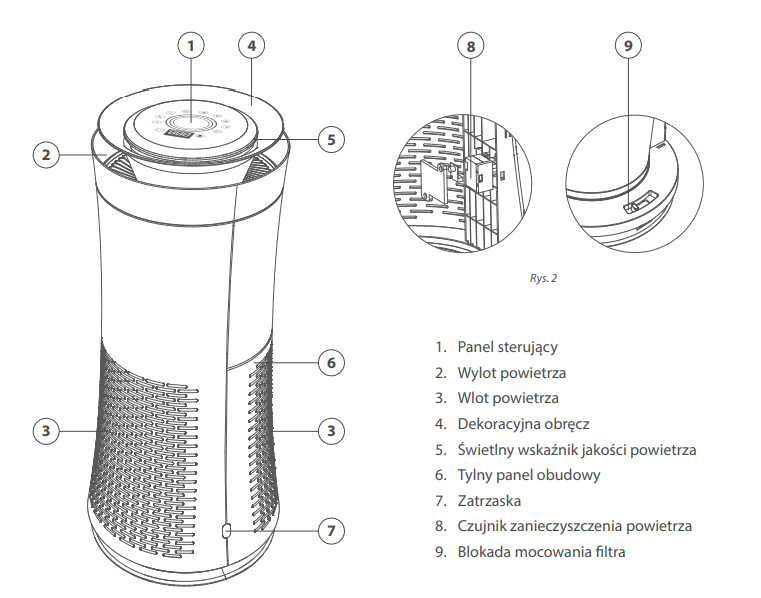 1
4
2
5
6
3
3
7
8
9

Rys. 2

1. Panel sterujący
2. Wylot powietrza
3. Wlot powietrza
4. Dekoracyjna obręcz
5. Świetlny wskaźnik jakości powietrza
6. Tylny panel obudowy
7. Zatrzaska
8. Czujnik zanieczyszczenia powietrza
9. Blokada mocowania filtra