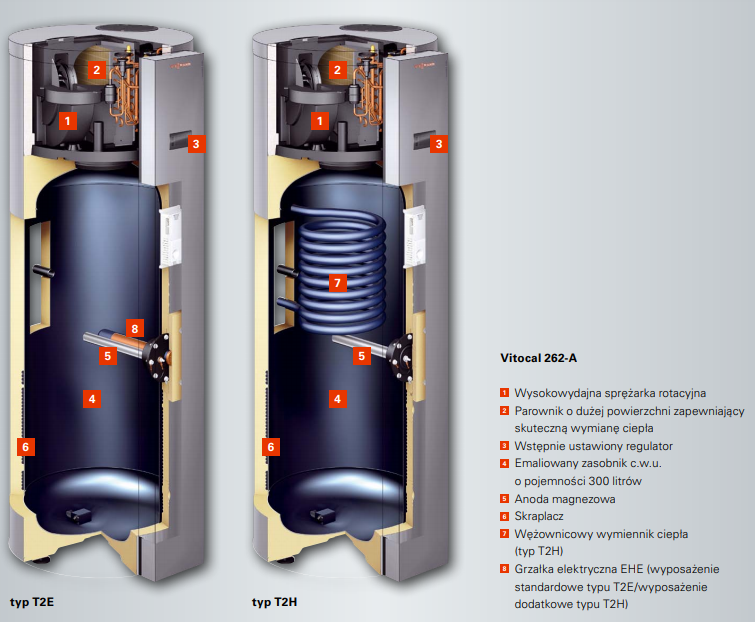 2
1
3
8
5
4
6
typ T2E

2
1
3
7
5
4
6
typ T2H

Vitocal 262-A

1 Wysokowydajna sprężarka rotacyjna
2 Parownik o dużej powierzchni zapewniający skuteczną wymianę ciepła
3 Wstępnie ustawiony regulator
4 Emaliowany zasobnik c.w.u. o pojemności 300 litrów
5 Anoda magnezowa
6 Skraplacz
7 Wężownicowy wymiennik ciepła (typ T2H)
8 Grzałka elektryczna EHE (wyposażenie standardowe typu T2E/wyposażenie dodatkowe typu T2H)