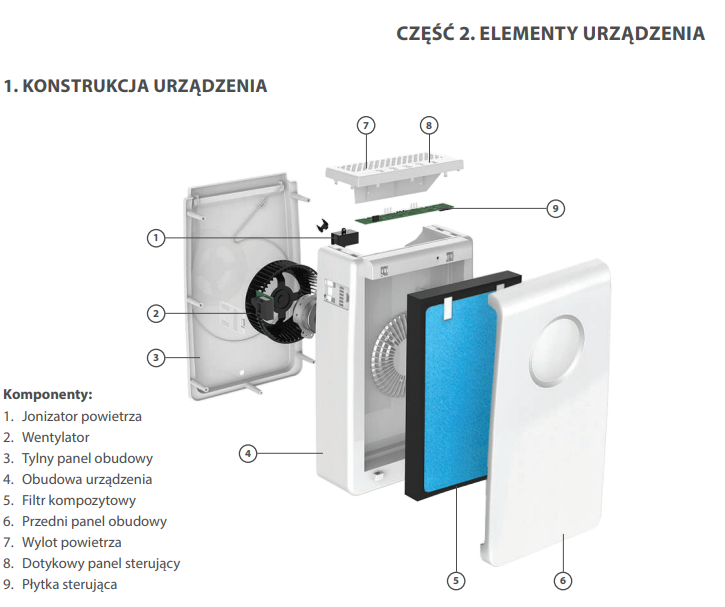 CZĘŚĆ 2. ELEMENTY URZĄDZENIA

1. KONSTRUKCJA URZĄDZENIA

7
8
9
1
2
3
4
5
6

Komponenty:
1. Jonizator powietrza
2. Wentylator
3. Tylny panel obudowy
4. Obudowa urządzenia
5. Filtr kompozytowy
6. Przedni panel obudowy
7. Wylot powietrza
8. Dotykowy panel sterujący
9. Płytka sterująca