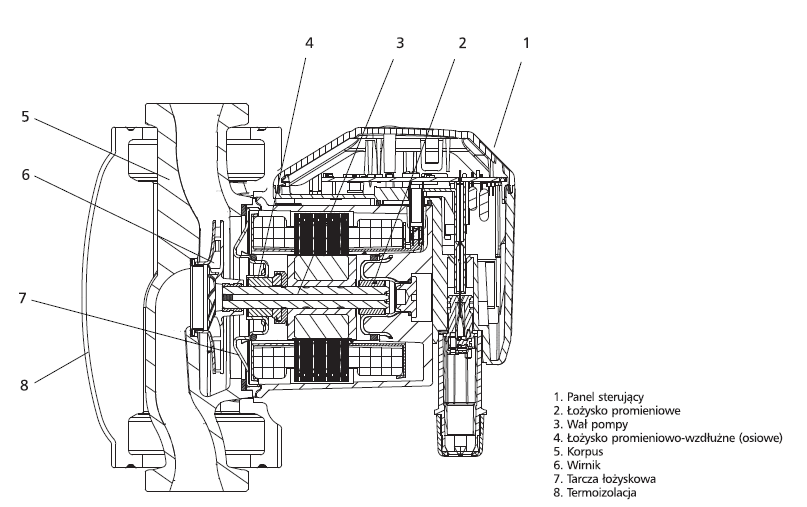 4
3
2
1
5
6
7
8

1. Panel sterujący
2. Łożysko promieniowe
3. Wał pompy
4. Łożysko promieniowo-wzdłużne (osiowe)
5. Korpus
6. Wirnik
7. Tarcza łożyskowa
8. Termoizolacja