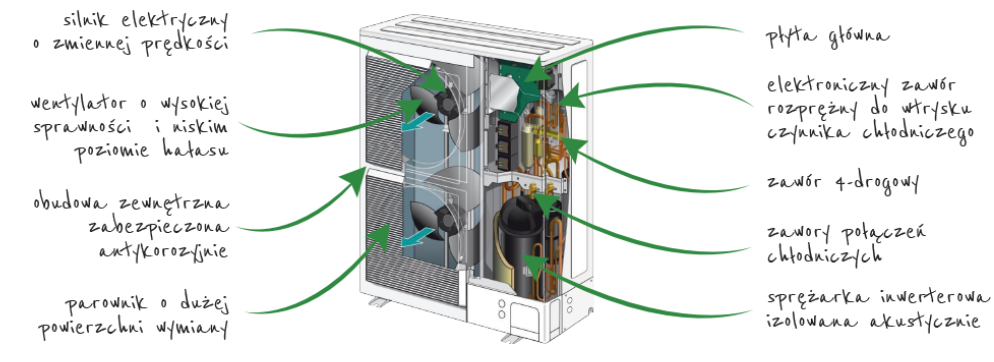 silnik elektryczny o zmiennej prędkości

wentylator o wysokiej sprawności i niskim poziomie hałasu

obudowa zewnętrzna zabezpieczona antykorozyjnie

parownik o dużej powierzchni wymiany

płyta główna

elektroniczny zawór rozprężny do wtrysku czynnika chłodniczego

zawór 4-drogowy

zawory połączeń chłodniczych

sprężarka inwerterowa izolowana akustycznie