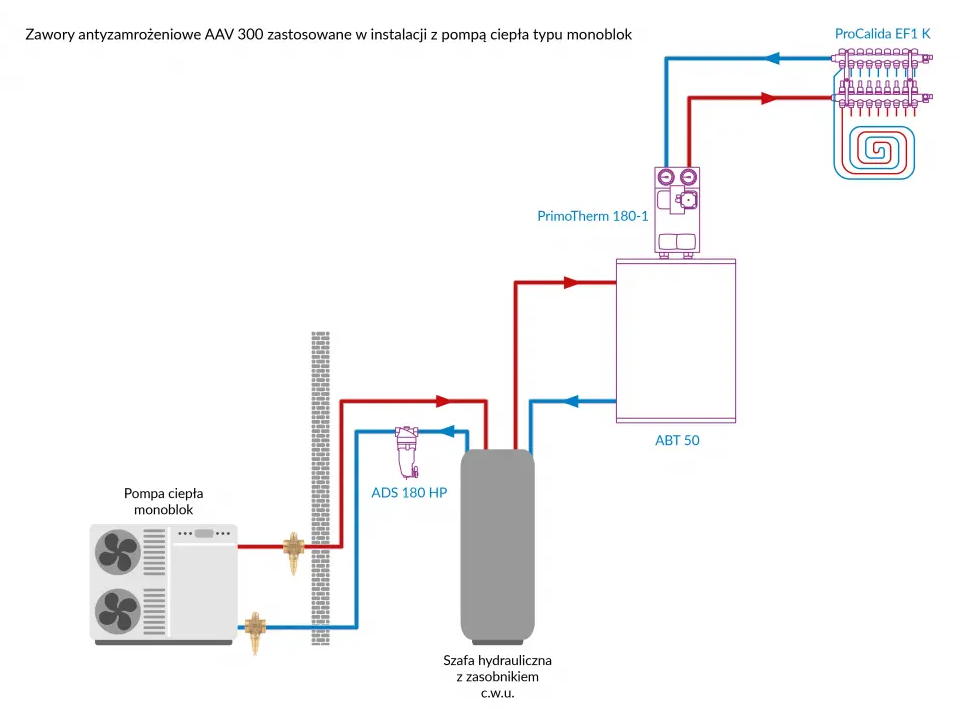 Zawory antyzamrożeniowe AAV 300 zastosowane w instalacji z pompą ciepła typu monoblok

ProCalida EF1 K

PrimoTherm 180-1

ABT 50

ADS 180 HP

Pompa ciepła monoblok

Szafa hydrauliczna z zasobnikiem c.w.u.