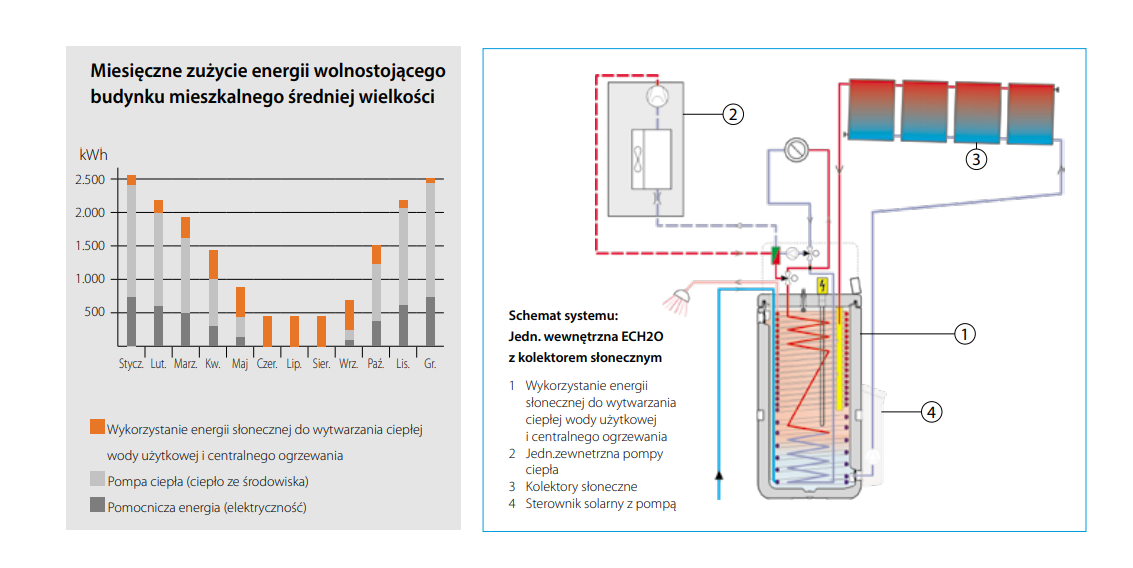 Miesięczne zużycie energii wolnostojącego budynku mieszkalnego średniej wielkości

kWh

2.500
2.000
1.500
1.000
500

Stycz. Lut. Marz. Kw. Maj Czer. Lip. Sier. Wrz. Paź. Lis. Gr.

Wykorzystanie energii słonecznej do wytwarzania ciepłej wody użytkowej i centralnego ogrzewania

Pompa ciepła (ciepło ze środowiska)

Pomocnicza energia (elektryczność)

2

3

1

4

Schemat systemu:
Jedn. wewnętrzna ECH2O z kolektorem słonecznym

1 Wykorzystanie energii słonecznej do wytwarzania ciepłej wody użytkowej i centralnego ogrzewania
2 Jedn.zewnetrzna pompy ciepła
3 Kolektory słoneczne
4 Sterownik solarny z pompą