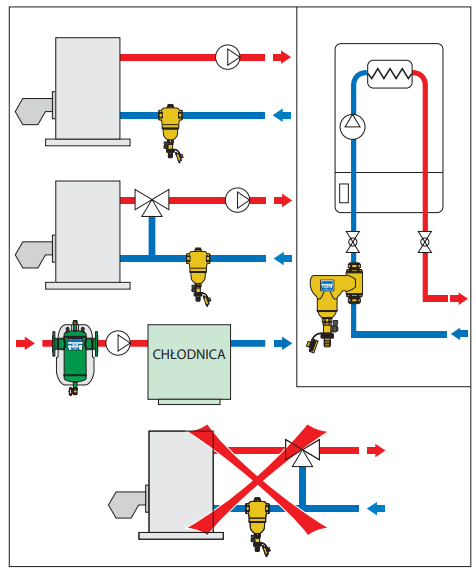 CHŁODNICA