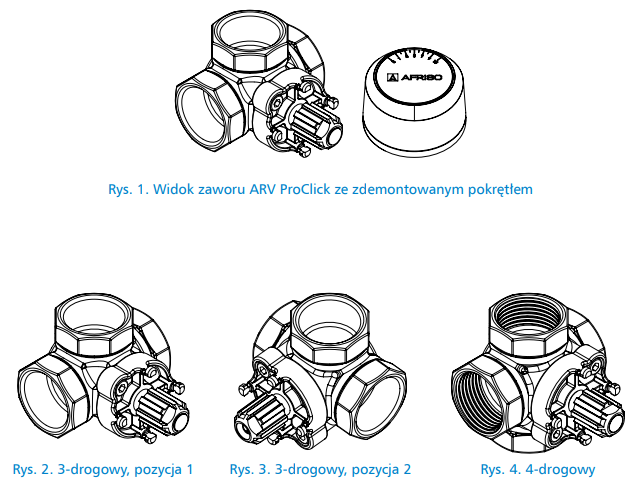 AFRISO

Rys. 1. Widok zaworu ARV ProClick ze zdemontowanym pokrętłem

Rys. 2. 3-drogowy, pozycja 1

Rys. 3. 3-drogowy, pozycja 2

Rys. 4. 4-drogowy