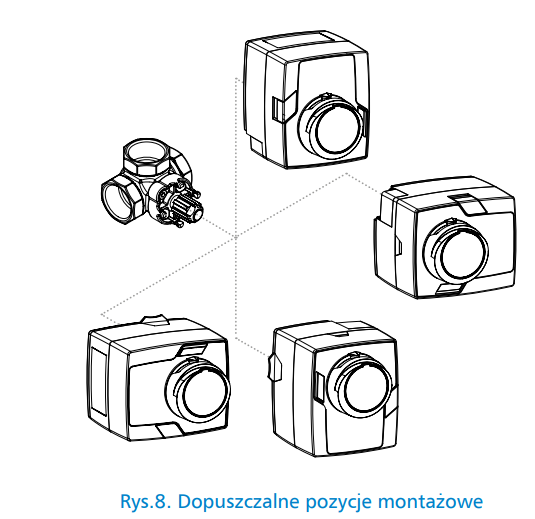 Rys.8. Dopuszczalne pozycje montażowe