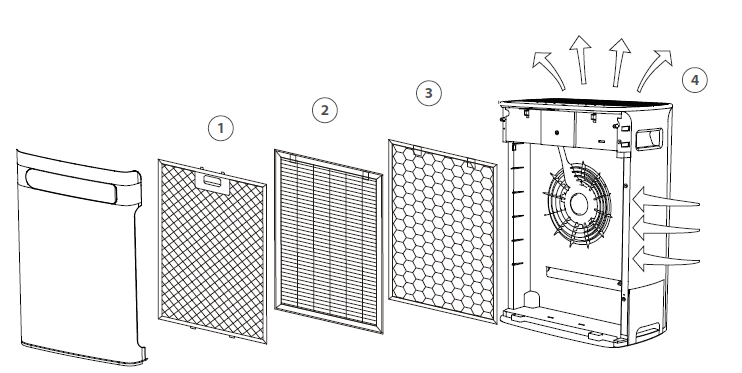 1
2
3
4